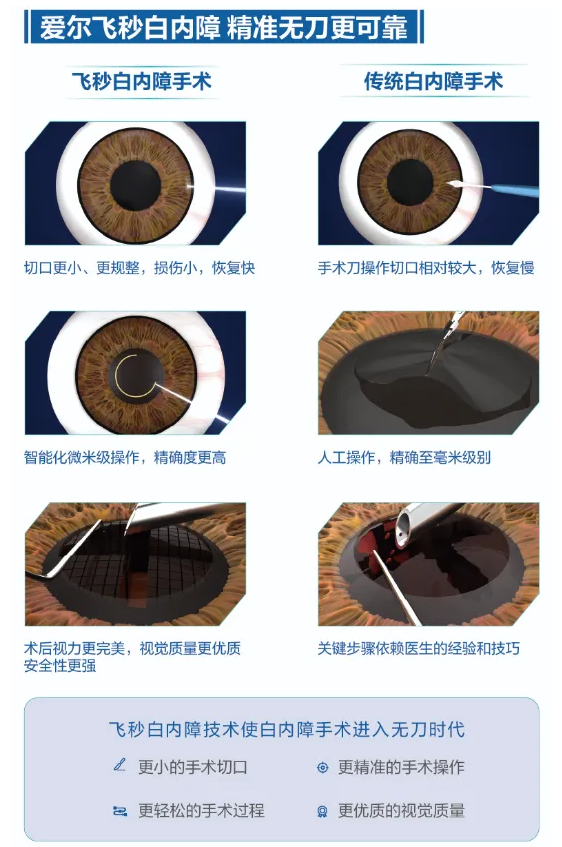 爱尔飞秒白内障 精准无刀更可靠

飞秒白内障手术

切口更小、更规整，损伤小，恢复快

智能化微米级操作，精确度更高

术后视力更完美，视觉质量更优质
安全性更强

传统白内障手术

手术刀操作切口相对较大，恢复慢

人工操作，精确至毫米级别

关键步骤依赖医生的经验和技巧

飞秒白内障技术使白内障手术进入无刀时代

更小的手术切口

更精准的手术操作

更轻松的手术过程

更优质的视觉质量